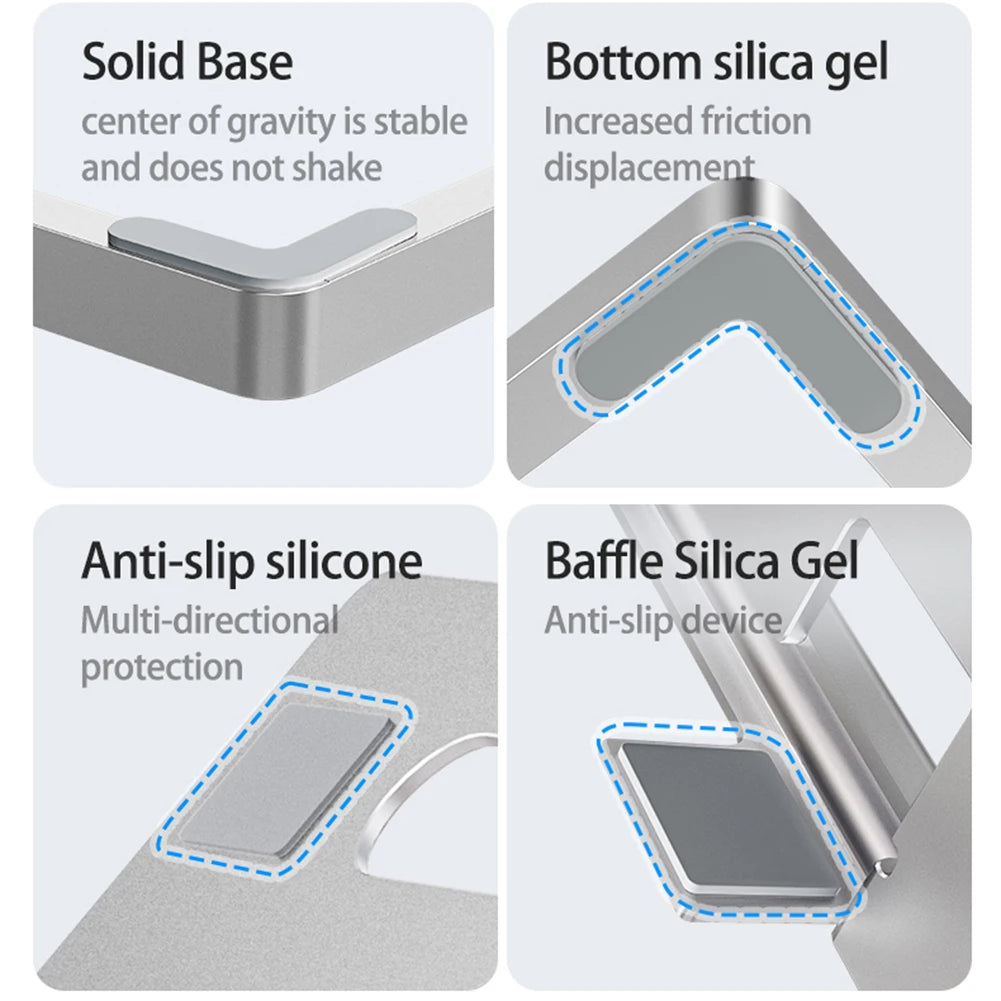 Solid Base
center of gravity is stable and does not shake

Bottom silica gel
Increased friction displacement

Anti-slip silicone
Multi-directional protection

Baffle Silica Gel
Anti-slip device