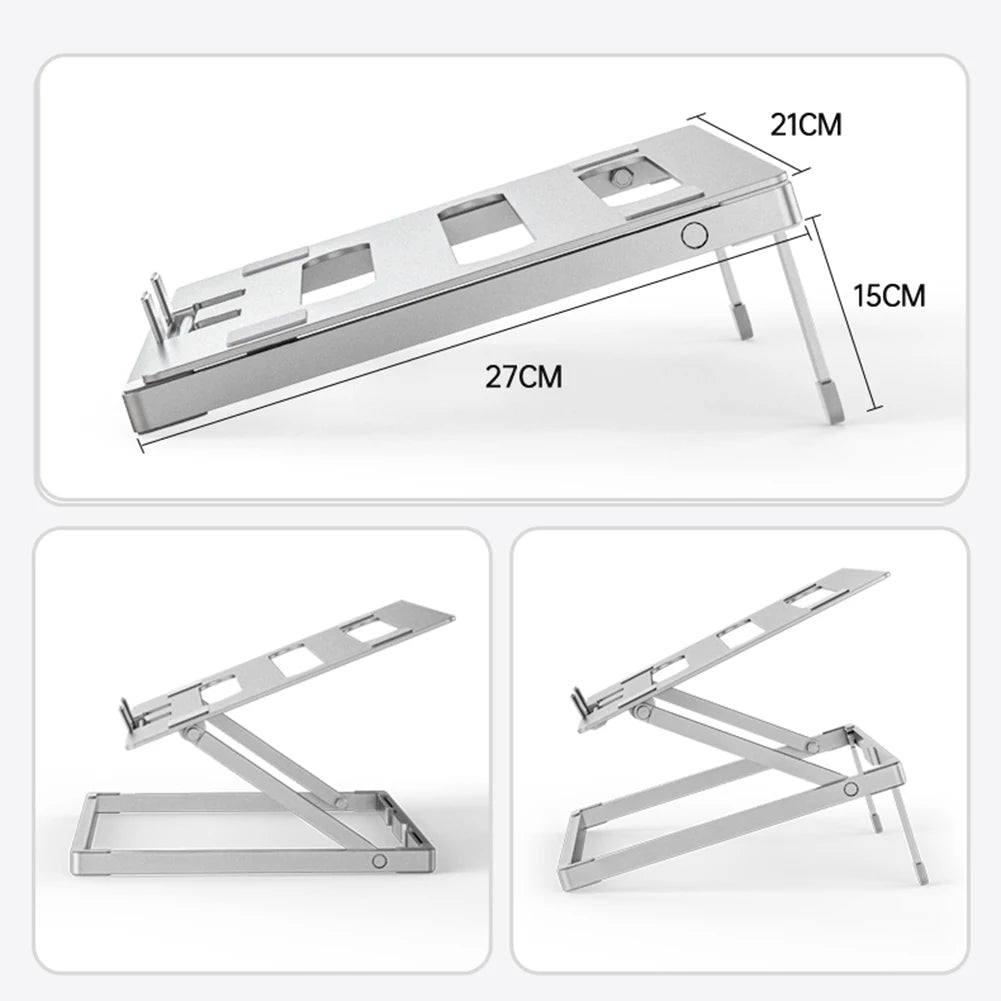 21CM
15CM
27CM